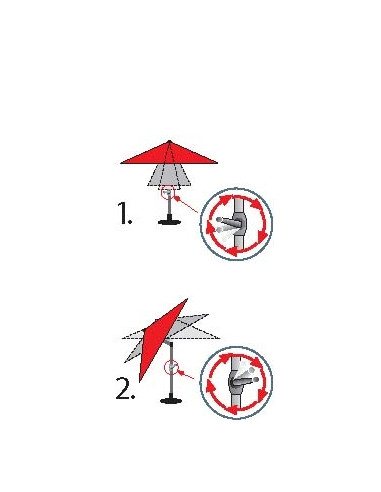 1.

2.