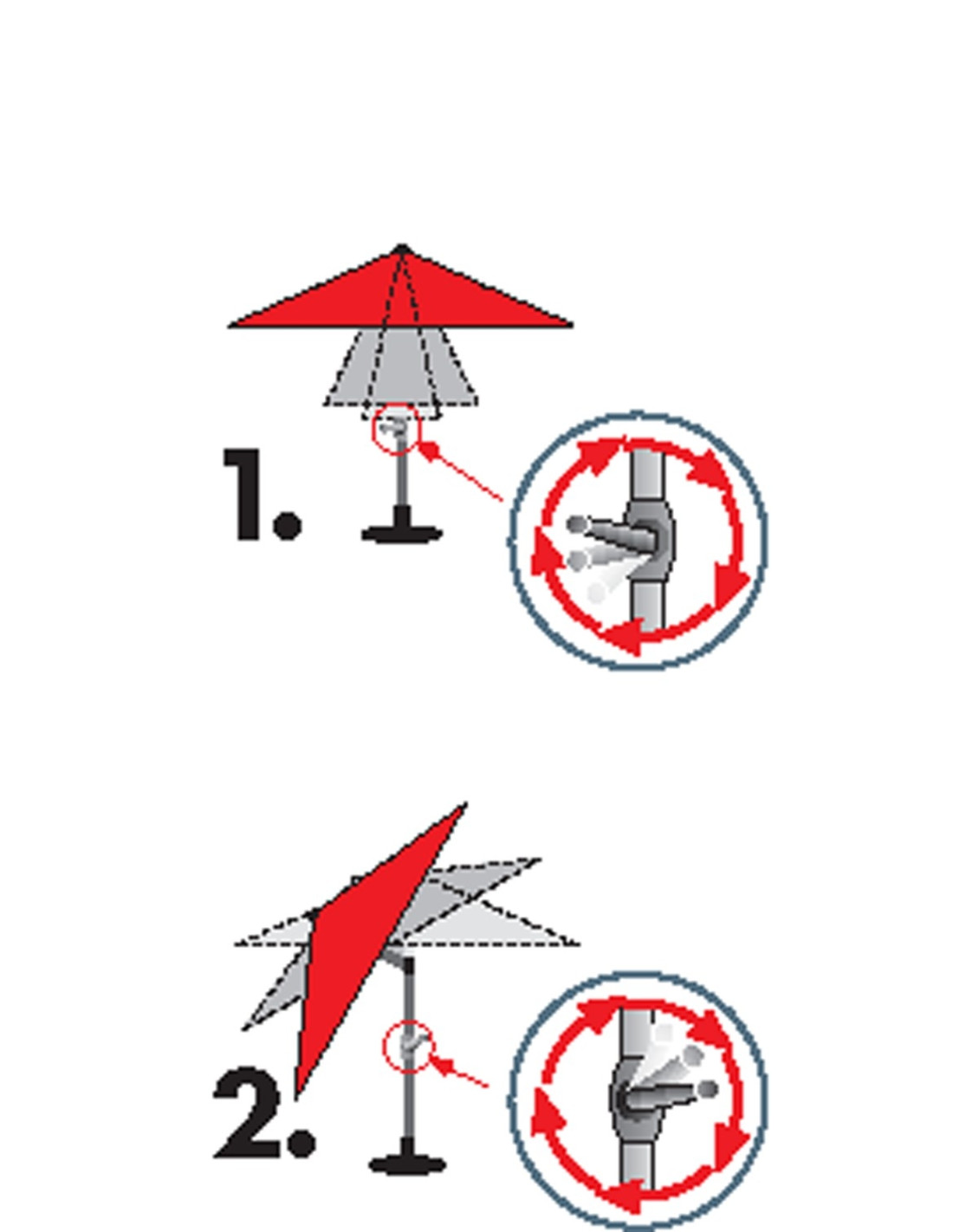 1.

2.