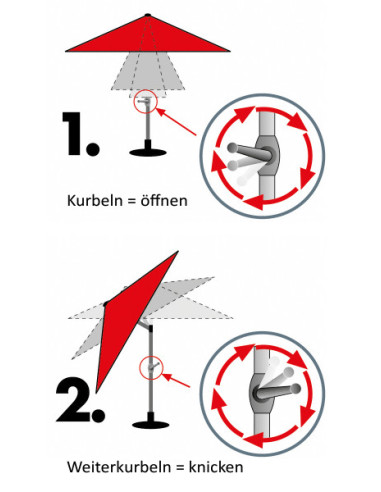 1.

Kurbeln = öffnen

2.

Weiterkurbeln = knicken