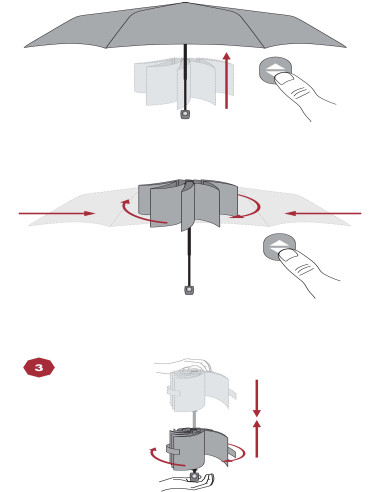 3